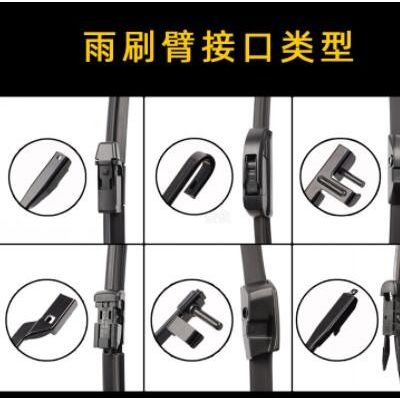 雨刷臂接口类型