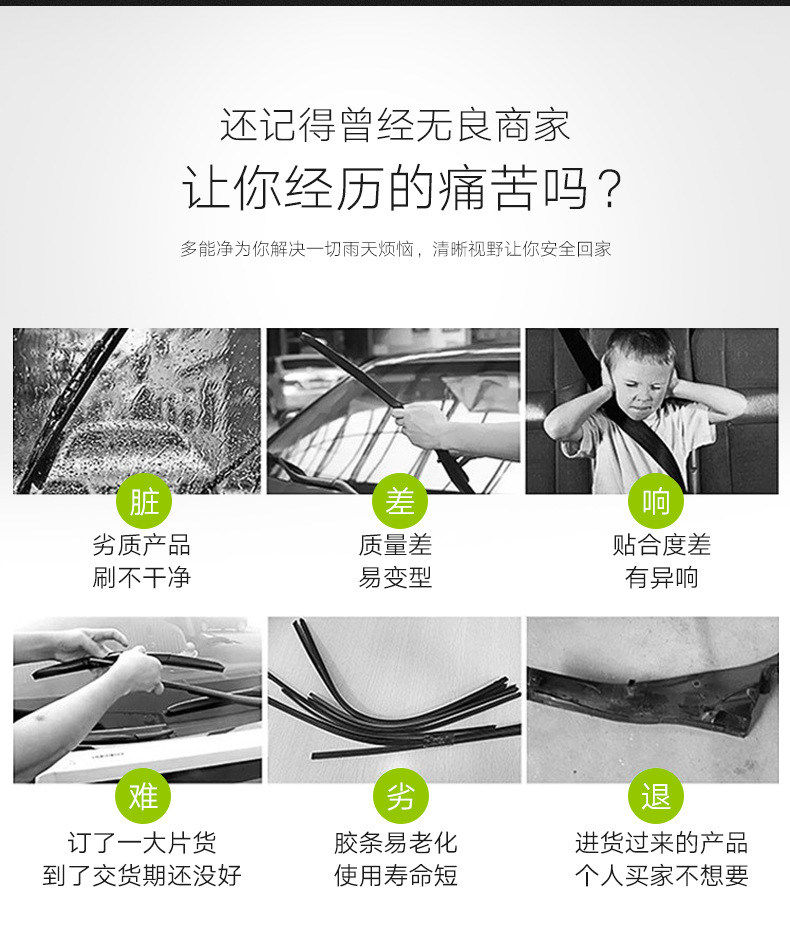 还记得曾经无良商家
让你经历的痛苦吗？

多能净为你解决一切雨天烦恼，清晰视野让你安全回家

脏
劣质产品
刷不干净

差
质量差
易变型

响
贴合度差
有异响

难
订了一大片货
到了交货期还没好

劣
胶条易老化
使用寿命短

退
进货过来的产品
个人买家不想要